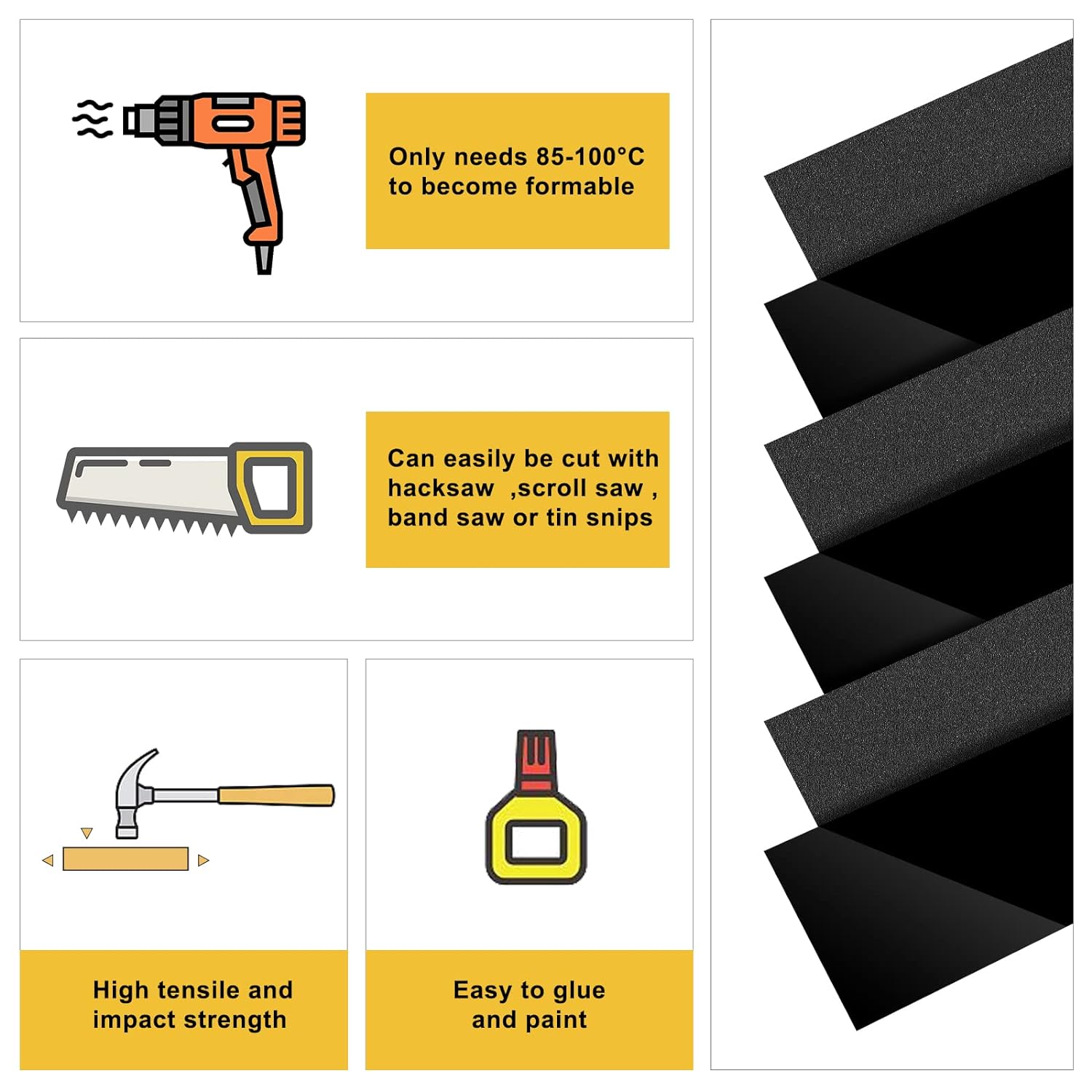 Only needs 85-100°C to become formable

Can easily be cut with hacksaw ,scroll saw , band saw or tin snips

High tensile and impact strength

Easy to glue and paint