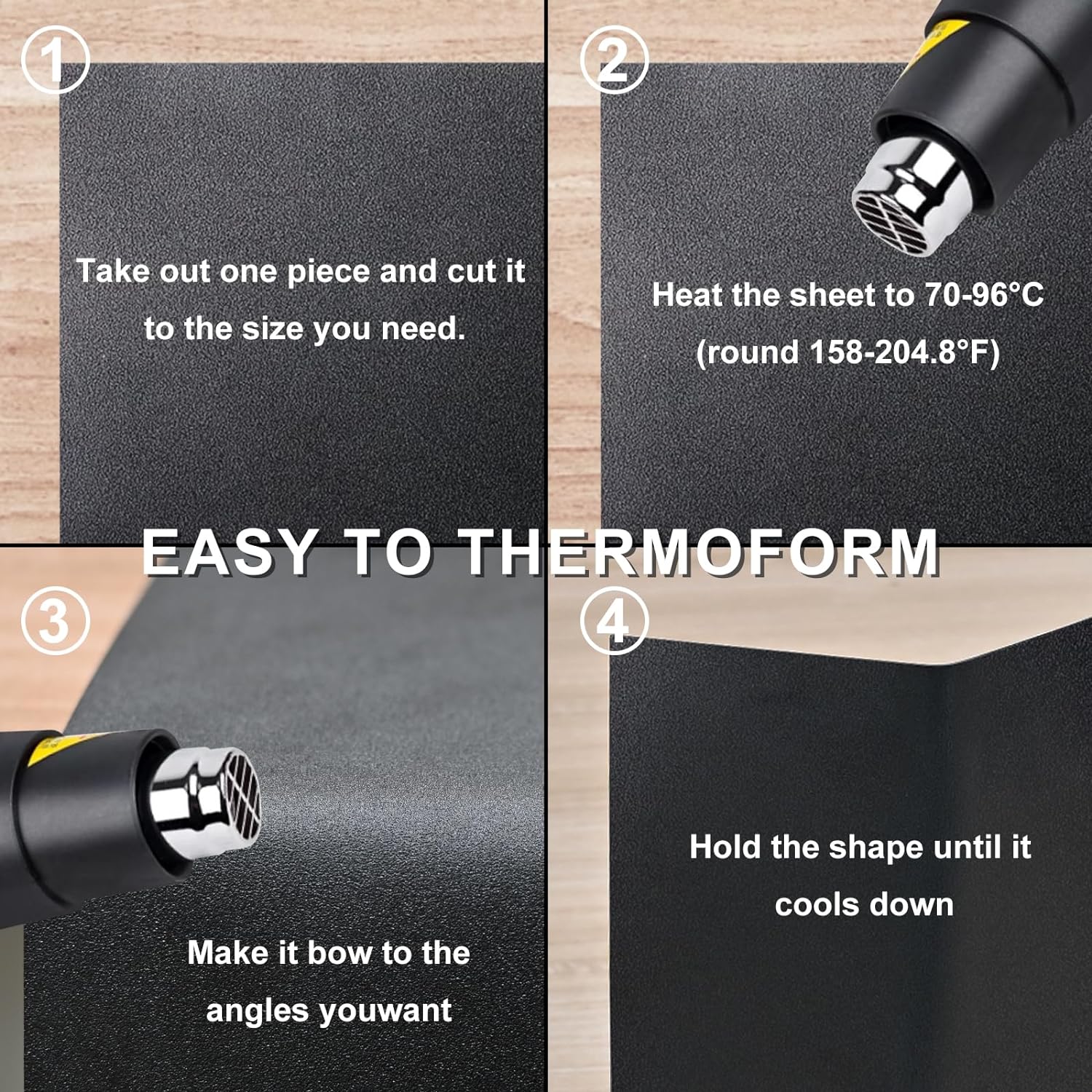 ①

Take out one piece and cut it to the size you need.

②

Heat the sheet to 70-96°C (round 158-204.8°F)

EASY TO THERMOFORM

③

Make it bow to the angles youwant

④

Hold the shape until it cools down